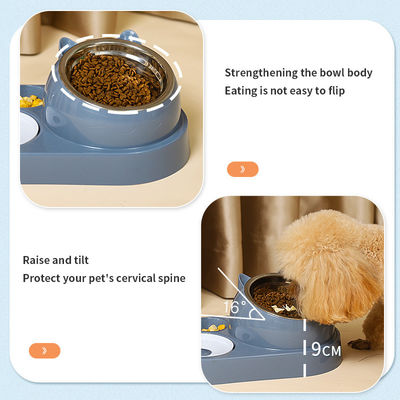 Strengthening the bowl body
Eating is not easy to flip

Raise and tilt
Protect your pet's cervical spine

16°

9CM